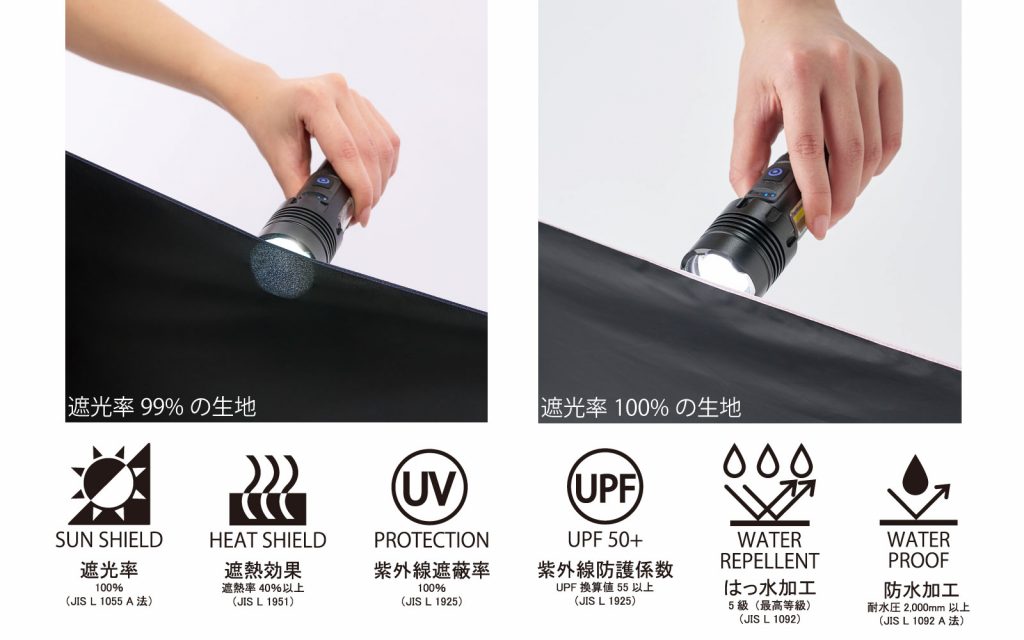 遮光率 99% の生地

遮光率 100% の生地

SUN SHIELD
遮光率
100%
（JIS L 1055 A 法）

HEAT SHIELD
遮熱効果
遮熱率 40%以上
（JIS L 1951）

UV
PROTECTION
紫外線遮蔽率
100%
（JIS L 1925）

UPF
UPF 50+
紫外線防護係数
UPF 換算値 55 以上
（JIS L 1925）

WATER
REPELLENT
はっ水加工
5 級（最高等級）
（JIS L 1092）

WATER
PROOF
防水加工
耐水圧 2,000mm 以上
（JIS L 1092 A 法）